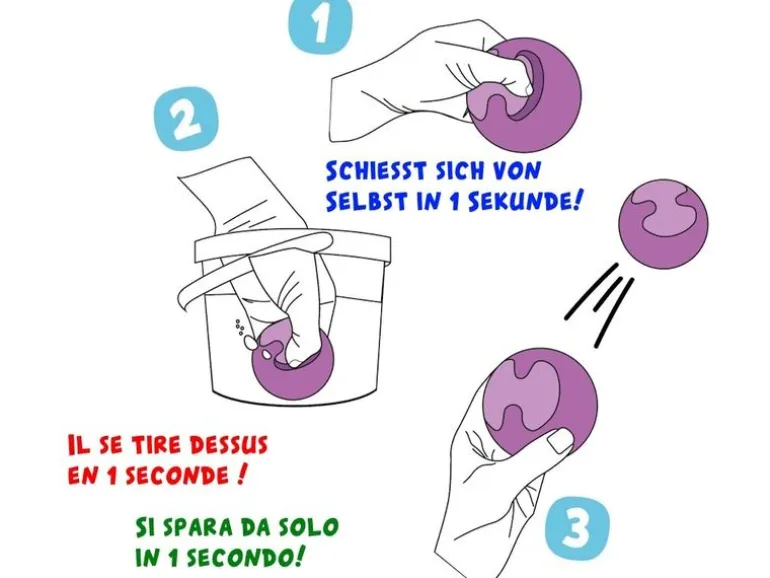 1

2

SCHIESST SICH VON SELBST IN 1 SEKUNDE!

IL SE TIRE DESSUS EN 1 SECONDE !

SI SPARA DA SOLO IN 1 SECONDO!

3