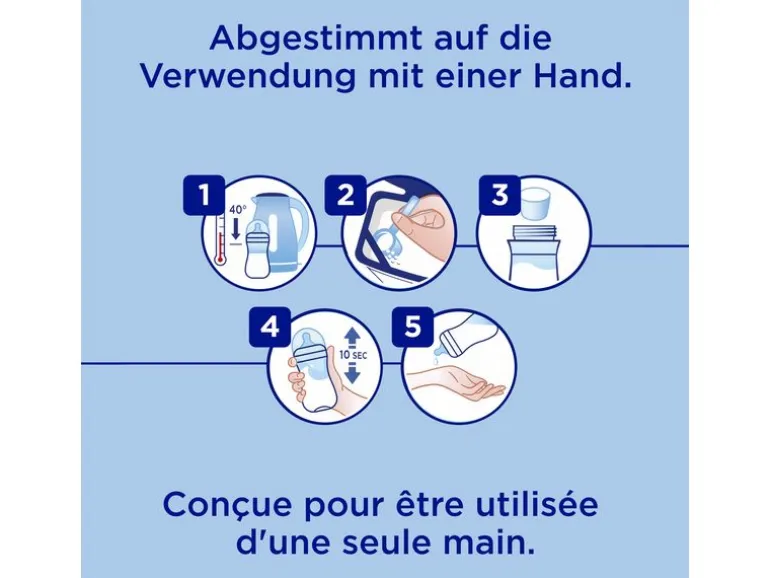 Abgestimmt auf die Verwendung mit einer Hand.

1
40°

2

3

4
10 SEC

5

Conçue pour être utilisée d'une seule main.