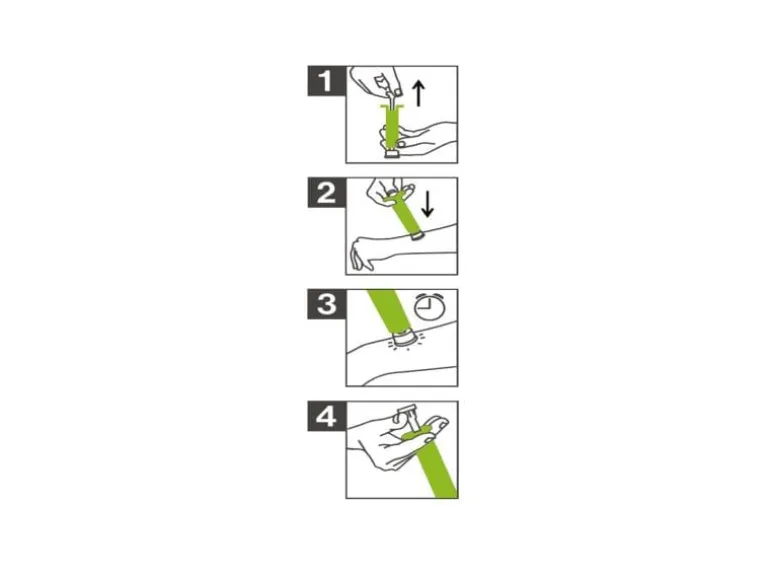 1

2

3

4