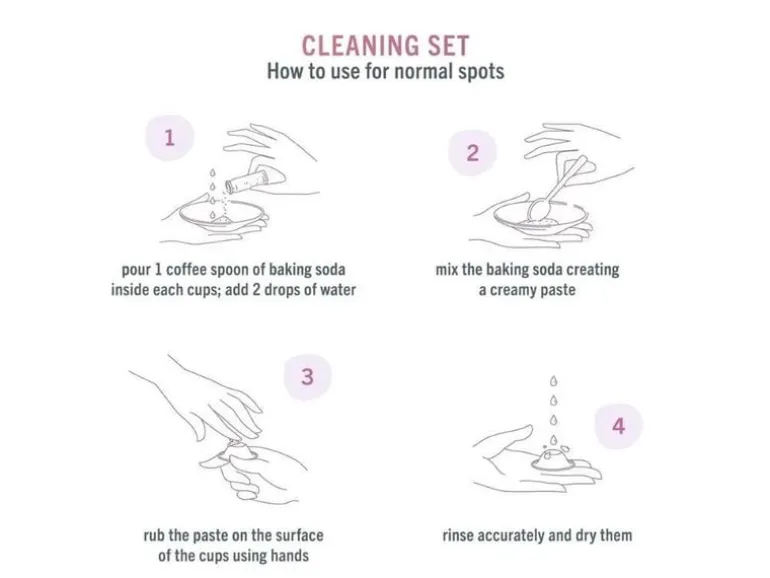 CLEANING SET
How to use for normal spots

1

pour 1 coffee spoon of baking soda inside each cups; add 2 drops of water

2

mix the baking soda creating a creamy paste

3

rub the paste on the surface of the cups using hands

4

rinse accurately and dry them